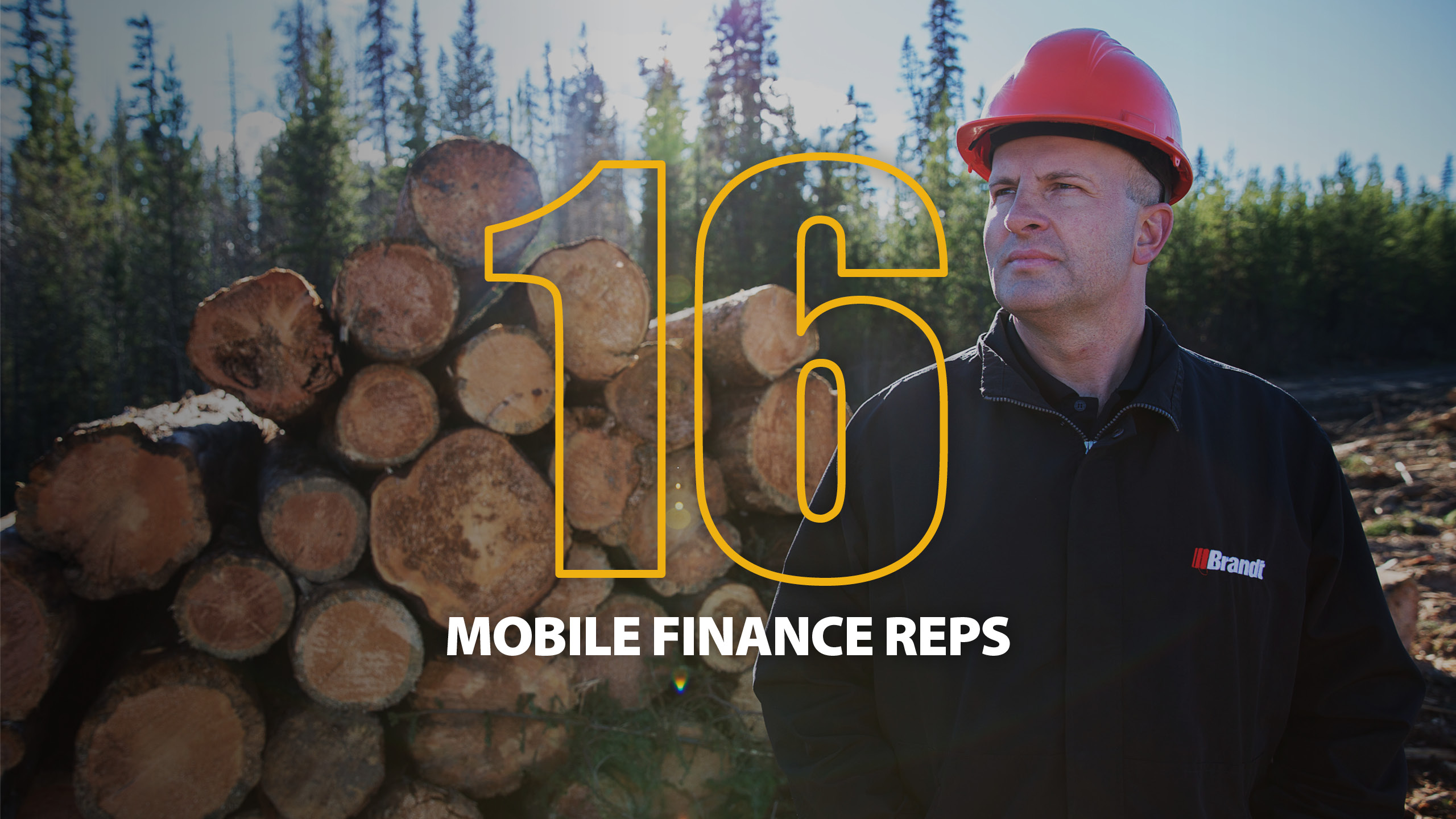 16
MOBILE FINANCE REPS
Brandt