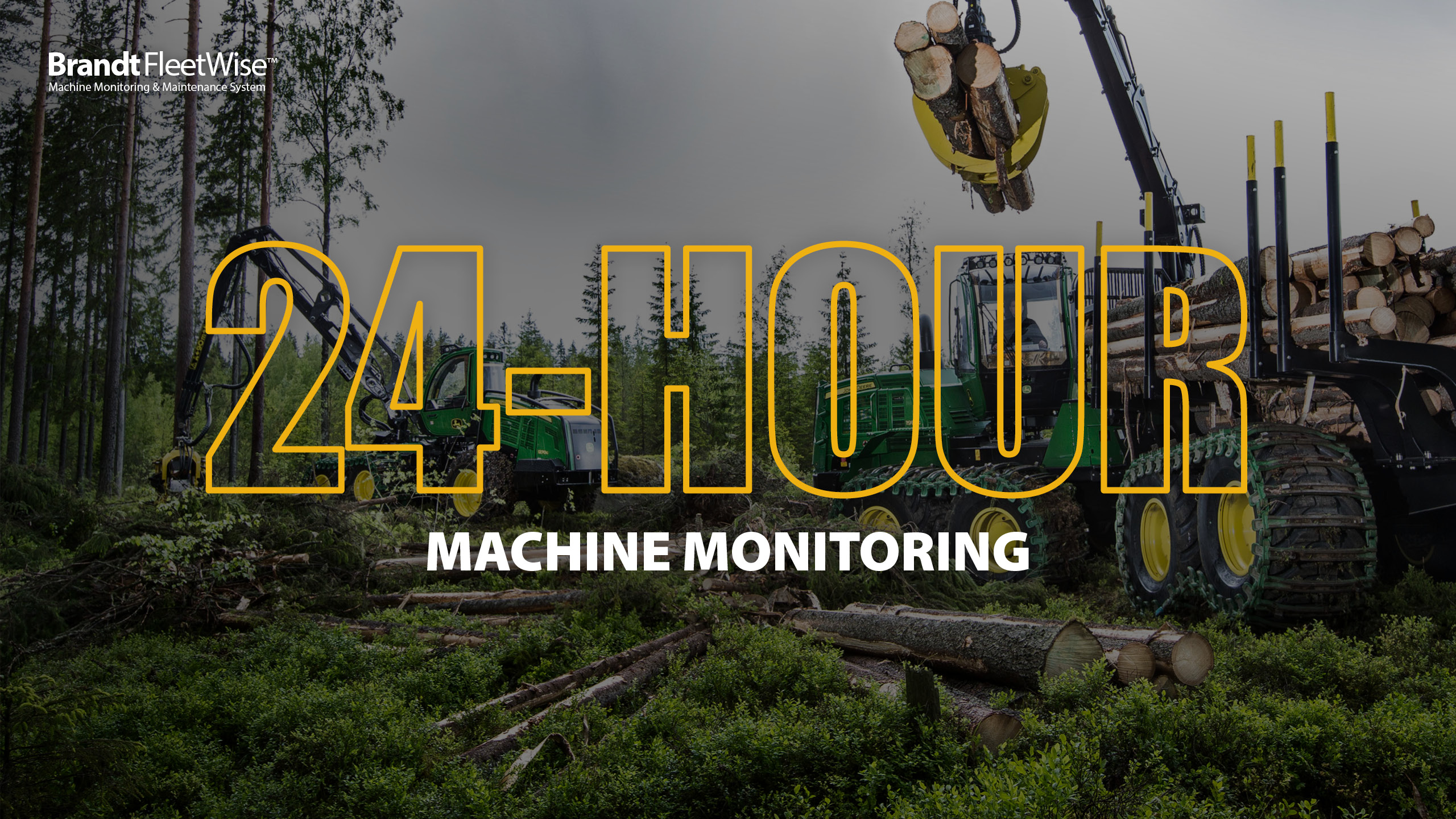 Brandt FleetWise™
Machine Monitoring & Maintenance System

24-HOUR

MACHINE MONITORING