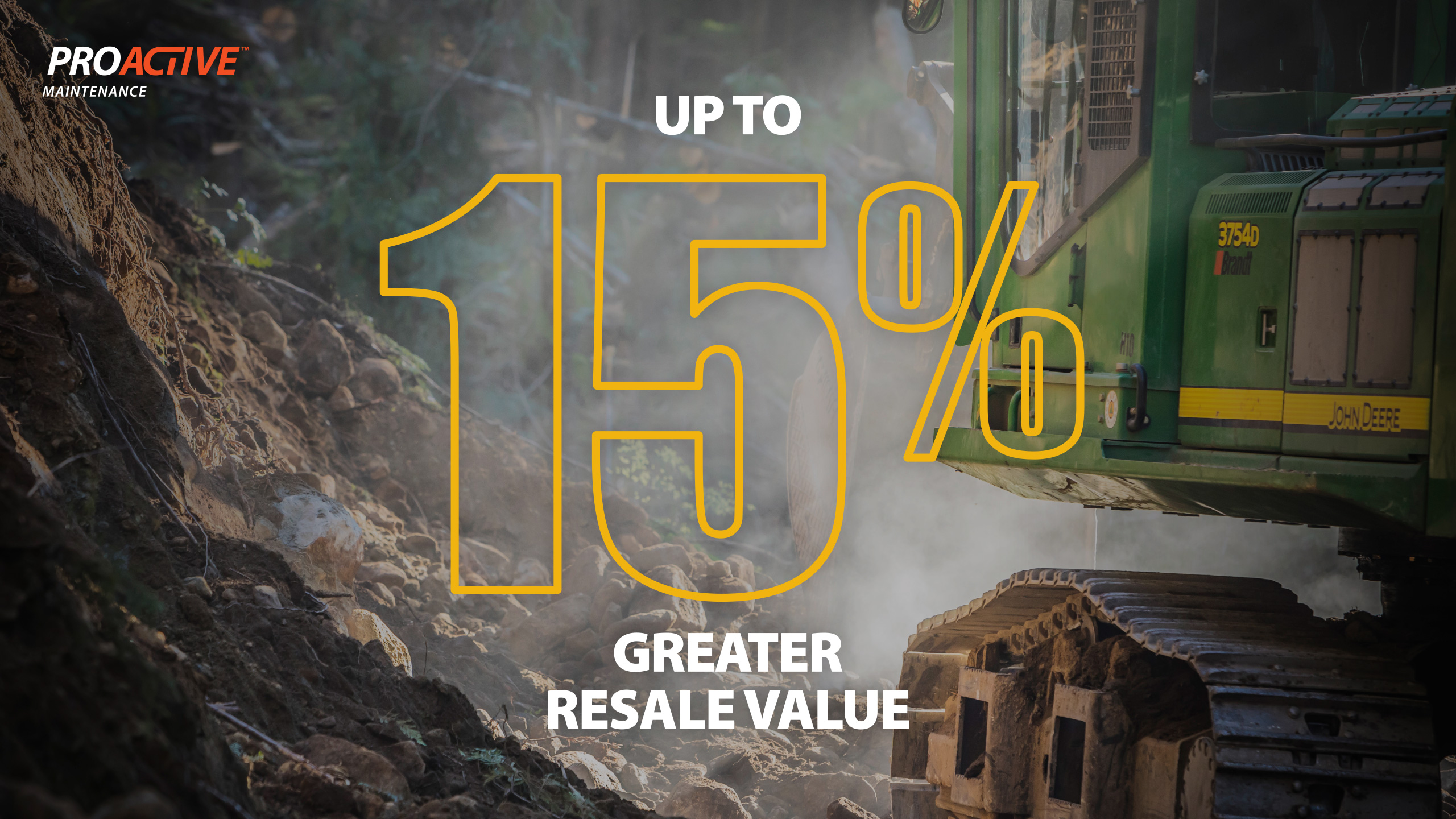 PROACTIVE™
MAINTENANCE

UP TO

15%

GREATER RESALE VALUE

3754D
Brandt

JOHN DEERE